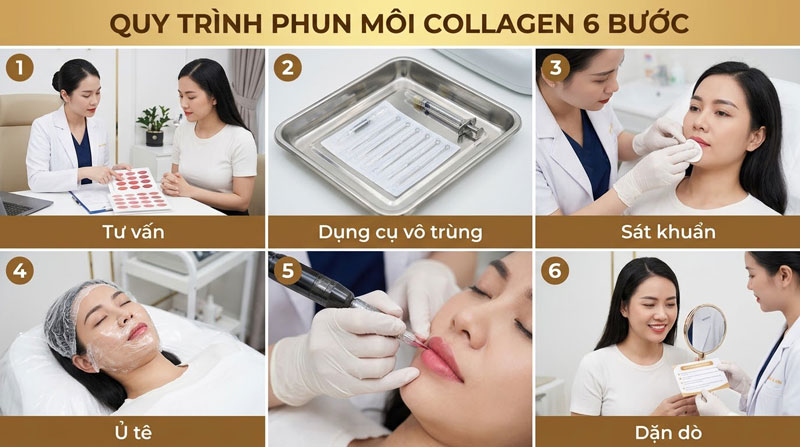 QUY TRÌNH PHUN MÔI COLLAGEN 6 BƯỚC

1
Tư vấn

2
Dụng cụ vô trùng

3
Sát khuẩn

4
Ủ tê

5

6
Dặn dò